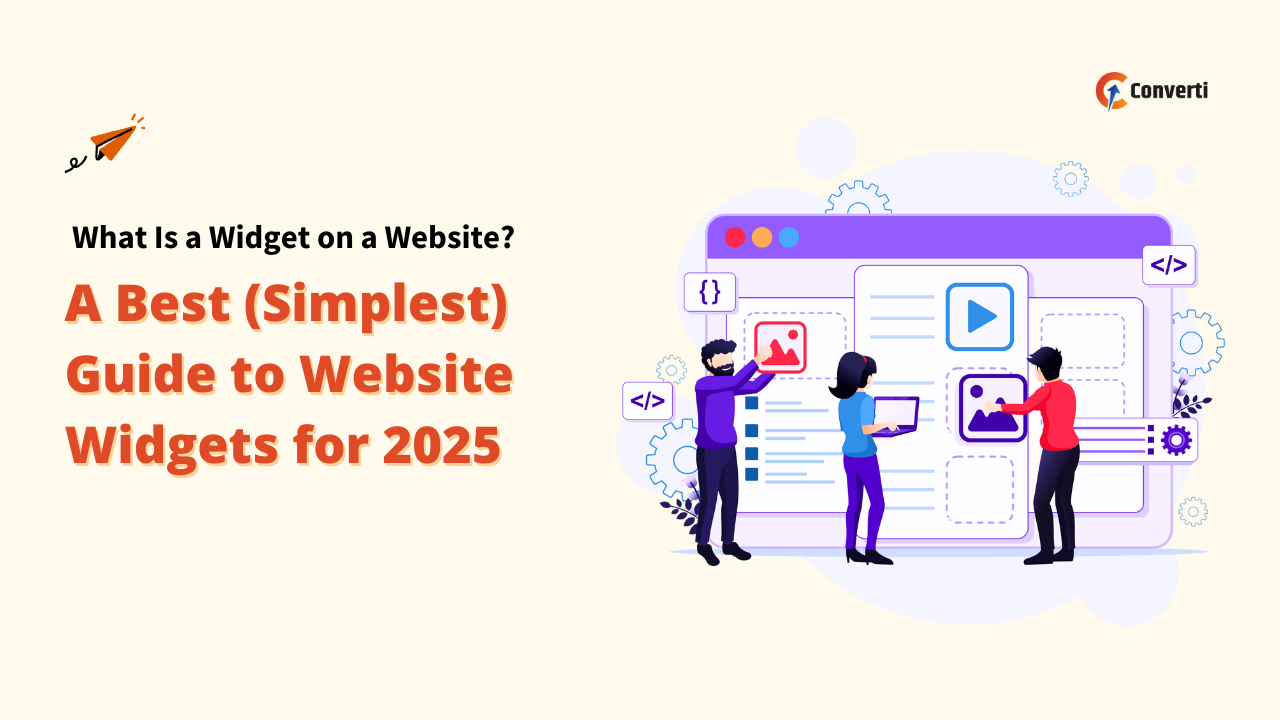 Converti

What Is a Widget on a Website?

A Best (Simplest) Guide to Website Widgets for 2025

{}

</>

</>